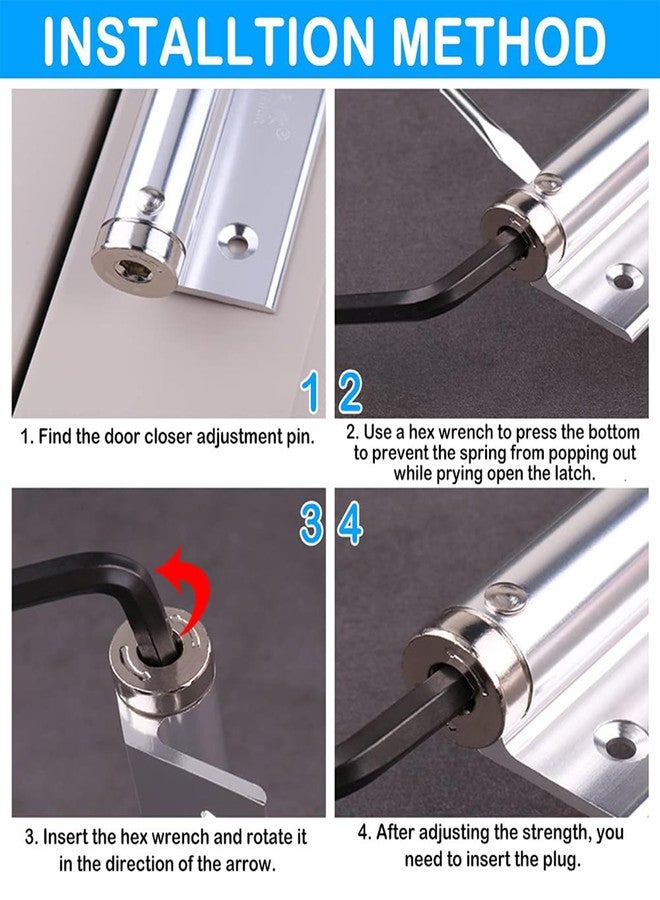 INSTALLTION METHOD

1

2

1. Find the door closer adjustment pin.

2. Use a hex wrench to press the bottom to prevent the spring from popping out while prying open the latch.

3

4

3. Insert the hex wrench and rotate it in the direction of the arrow.

4. After adjusting the strength, you need to insert the plug.